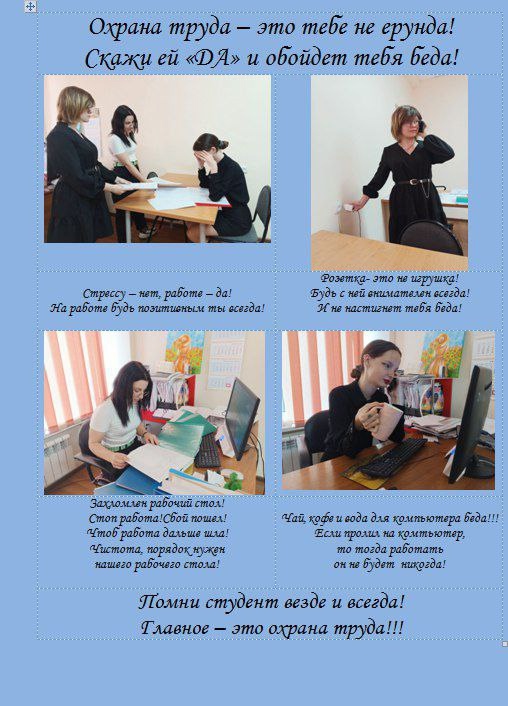 Охрана труда – это тебе не ерунда!
Скажи ей «ДА» и обойдет тебя беда!

Стрессу – нет, работе – да!
На работе будь позитивным ты всегда!

Розетка- это не игрушка!
Будь с ней внимателен всегда!
И не настигнет тебя беда!

Захломлен рабочий стол!
Стоп работа!Сбой пошел!
Чтоб работа дальше шла!
Чистота, порядок нужен
нашего рабочего стола!

Чай, кофе и вода для компьютера беда!!!
Если пролил на компьютер,
то тогда работать
он не будет никогда!

Помни студент везде и всегда!
Главное – это охрана труда!!!